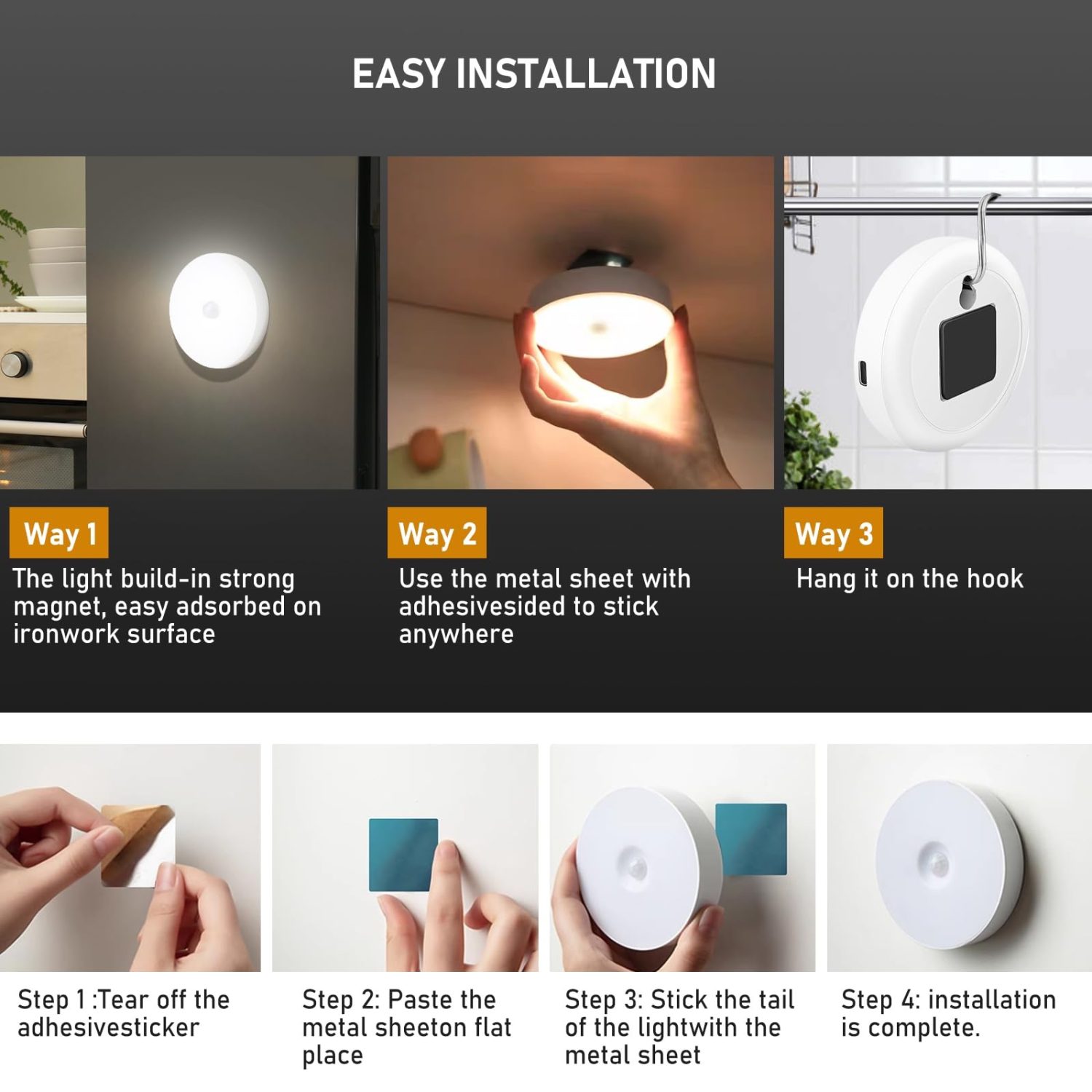 EASY INSTALLATION

Way 1
The light build-in strong magnet, easy adsorbed on ironwork surface

Way 2
Use the metal sheet with adhesivesided to stick anywhere

Way 3
Hang it on the hook

Step 1 :Tear off the adhesivesticker

Step 2: Paste the metal sheeton flat place

Step 3: Stick the tail of the lightwith the metal sheet

Step 4: installation is complete.