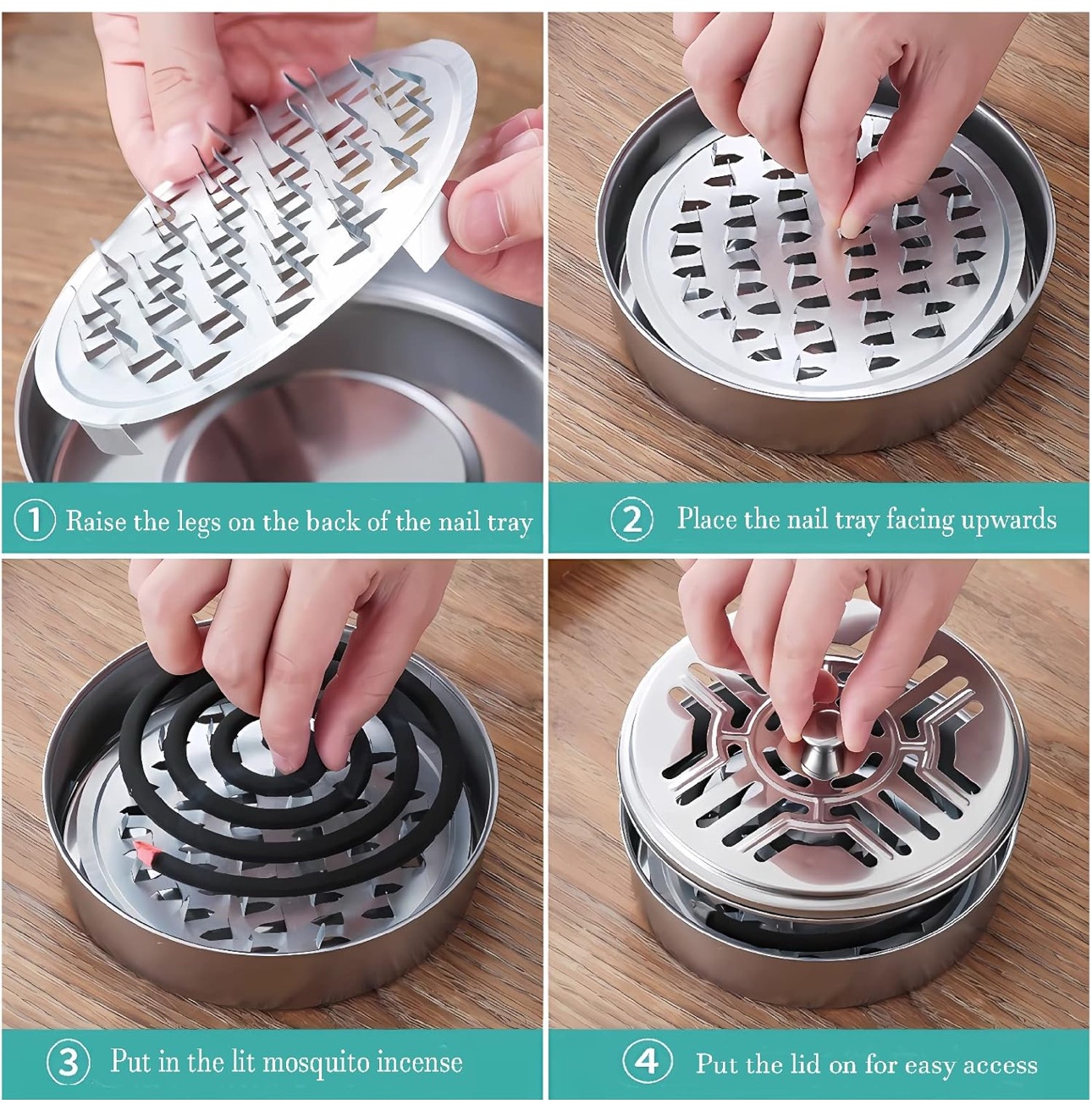 1 Raise the legs on the back of the nail tray

2 Place the nail tray facing upwards

3 Put in the lit mosquito incense

4 Put the lid on for easy access