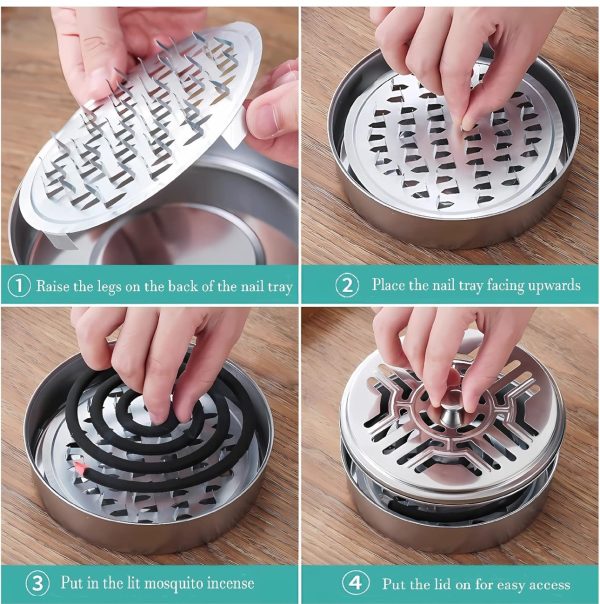 ① Raise the legs on the back of the nail tray

② Place the nail tray facing upwards

③ Put in the lit mosquito incense

④ Put the lid on for easy access