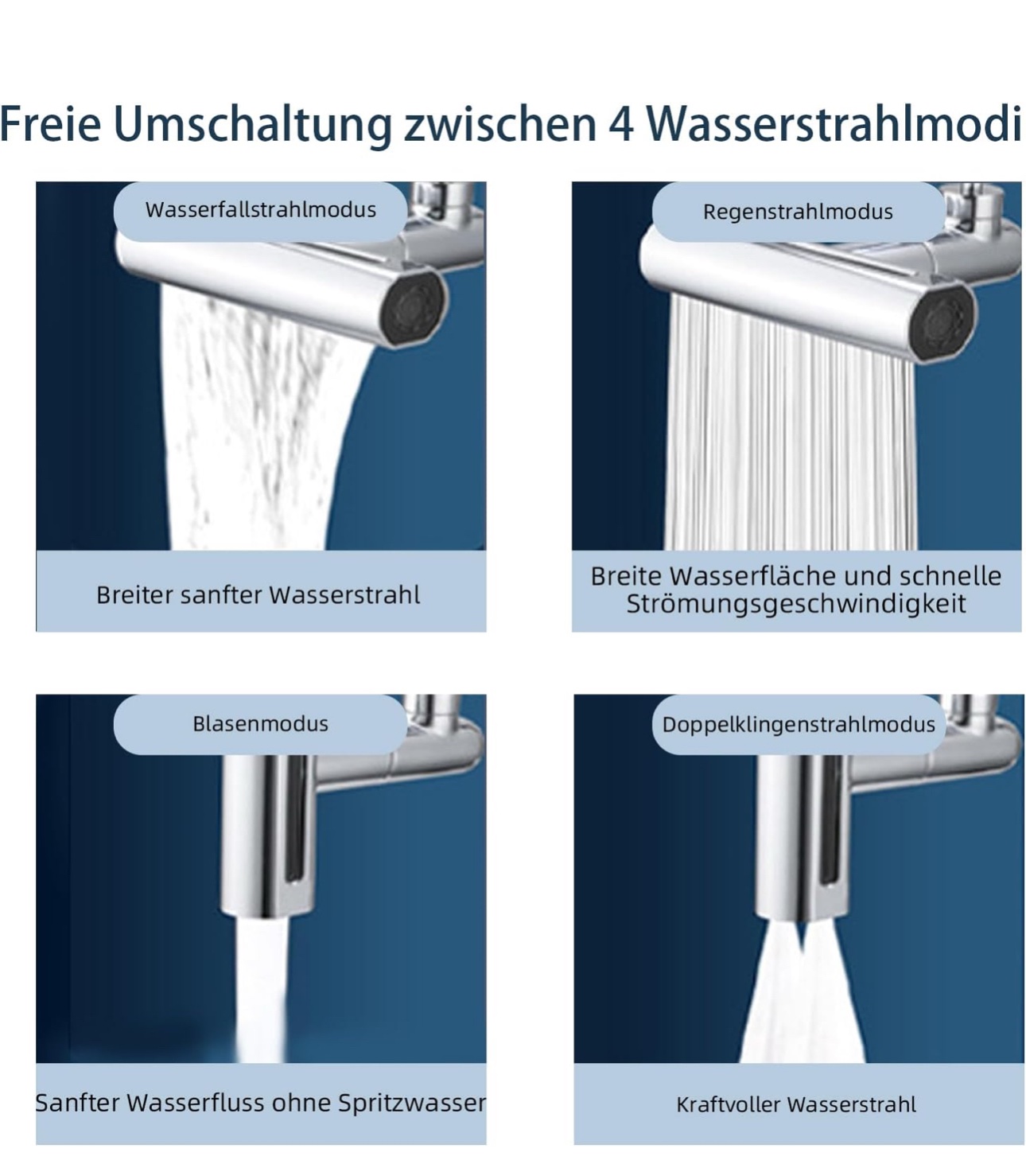 Freie Umschaltung zwischen 4 Wasserstrahlmodi

Wasserfallstrahlmodus

Breiter sanfter Wasserstrahl

Regenstrahlmodus

Breite Wasserfläche und schnelle Strömungsgeschwindigkeit

Blasenmodus

Sanfter Wasserfluss ohne Spritzwasser

Doppelklingenstrahlmodus

Kraftvoller Wasserstrahl